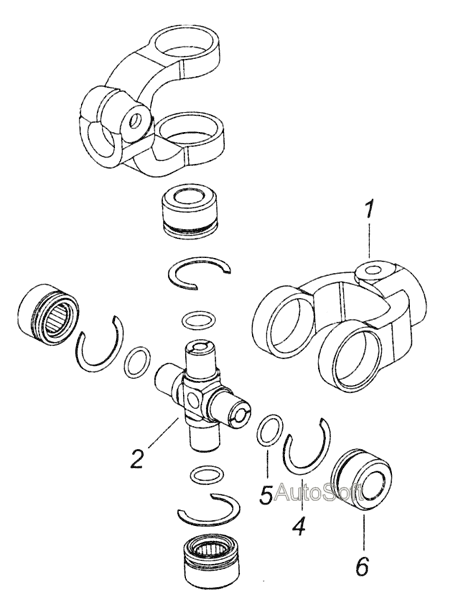 1
2
5
AutoSoft
4
6